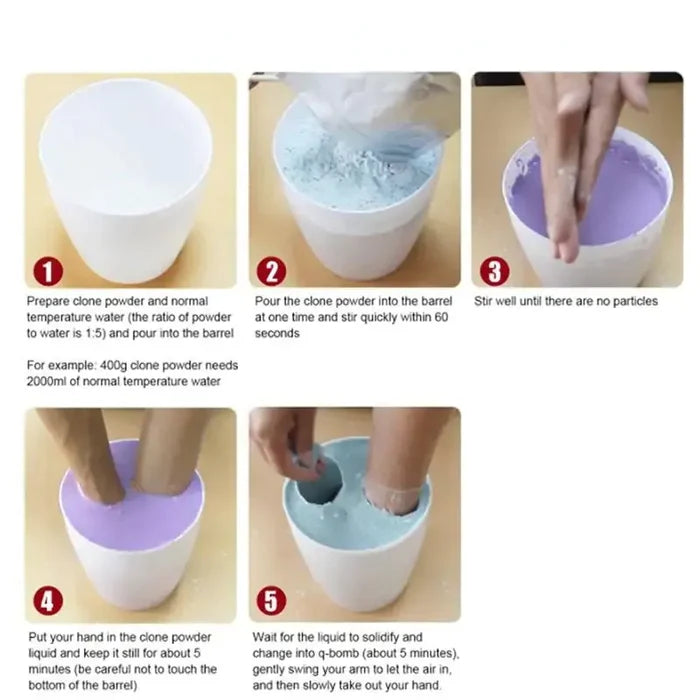 1

Prepare clone powder and normal temperature water (the ratio of powder to water is 1:5) and pour into the barrel

For example: 400g clone powder needs 2000ml of normal temperature water

2

Pour the clone powder into the barrel at one time and stir quickly within 60 seconds

3

Stir well until there are no particles

4

Put your hand in the clone powder liquid and keep it still for about 5 minutes (be careful not to touch the bottom of the barrel)

5

Wait for the liquid to solidify and change into q-bomb (about 5 minutes), gently swing your arm to let the air in, and then slowly take out your hand.