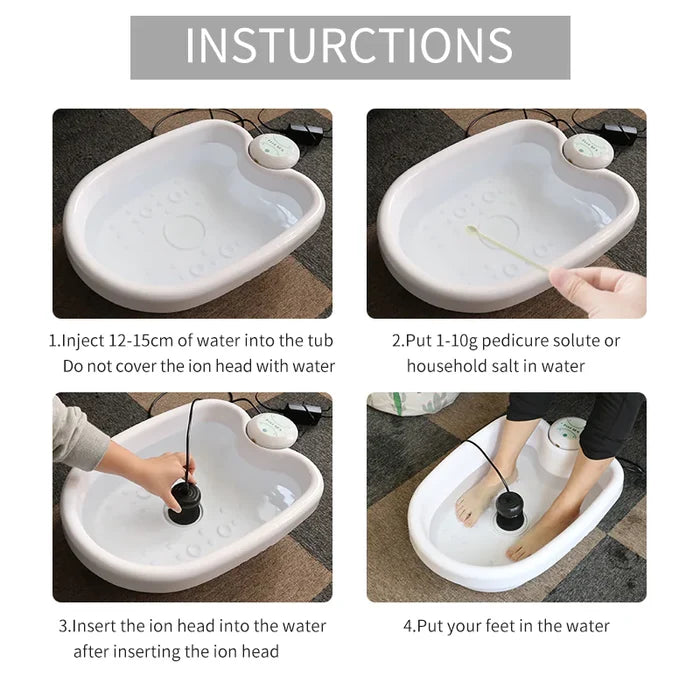 INSTURCTIONS

1.Inject 12-15cm of water into the tub
Do not cover the ion head with water

2.Put 1-10g pedicure solute or household salt in water

3.Insert the ion head into the water after inserting the ion head

4.Put your feet in the water